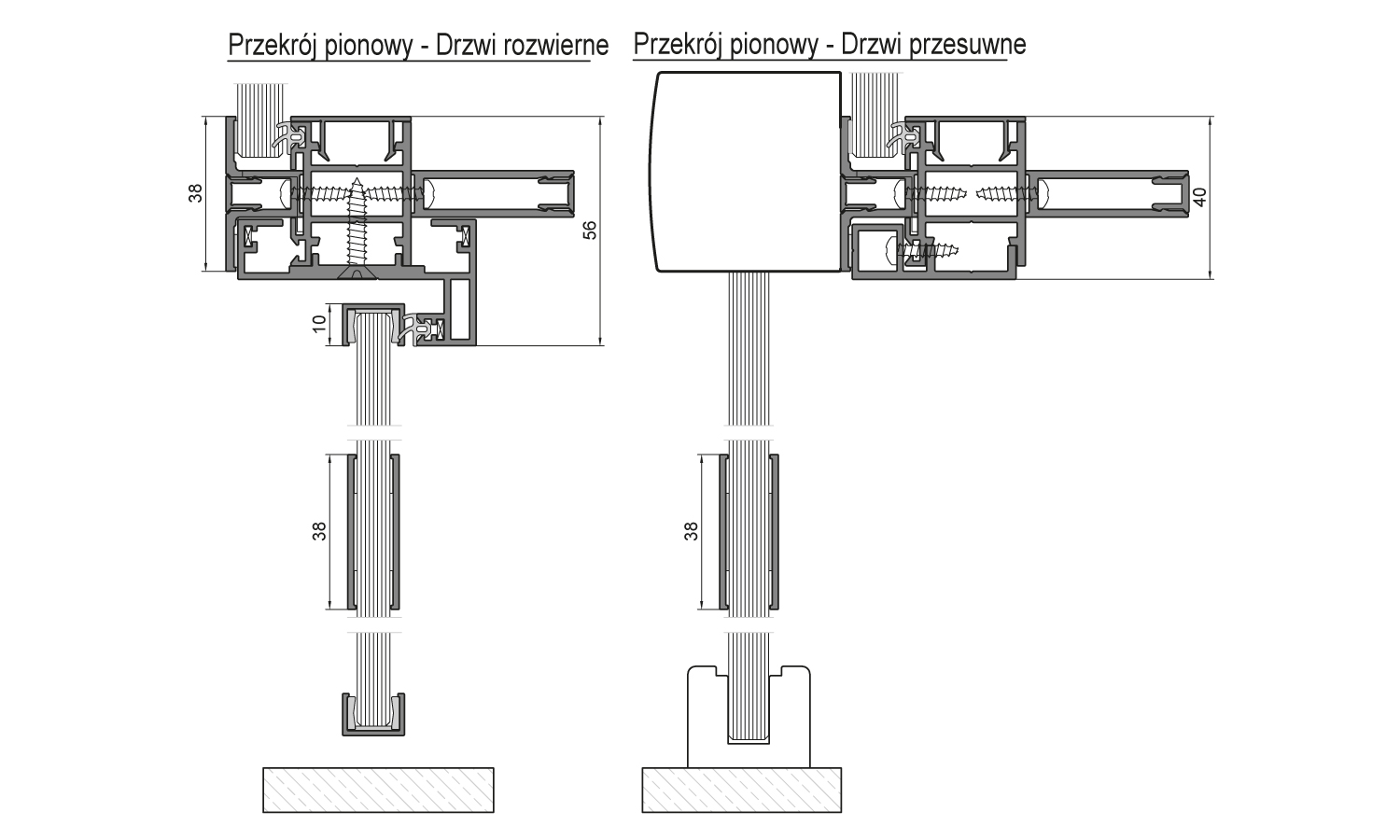 Przekrój pionowy - Drzwi rozwierne

38

56

10

38

Przekrój pionowy - Drzwi przesuwne

40

38