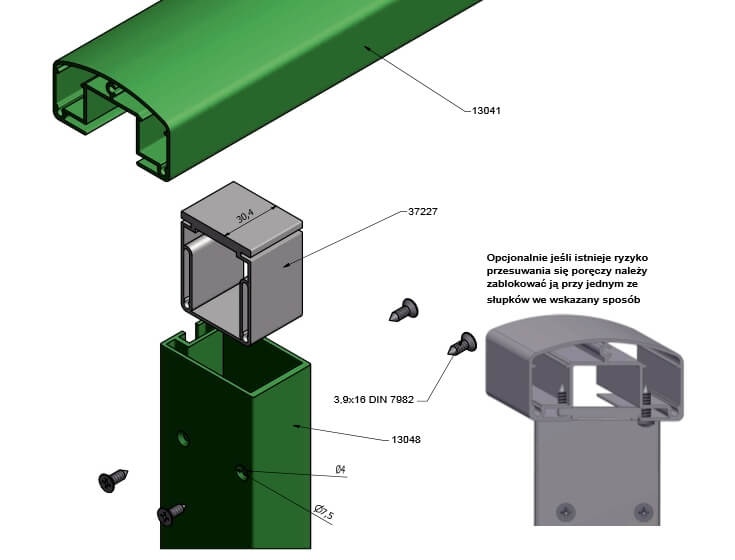 13041

30,4

37227

Opcjonalnie jeśli istnieje ryzyko przesuwania się poręczy należy zablokować ją przy jednym ze słupków we wskazany sposób

3,9x16 DIN 7982

13048

Ø4

Ø7,5